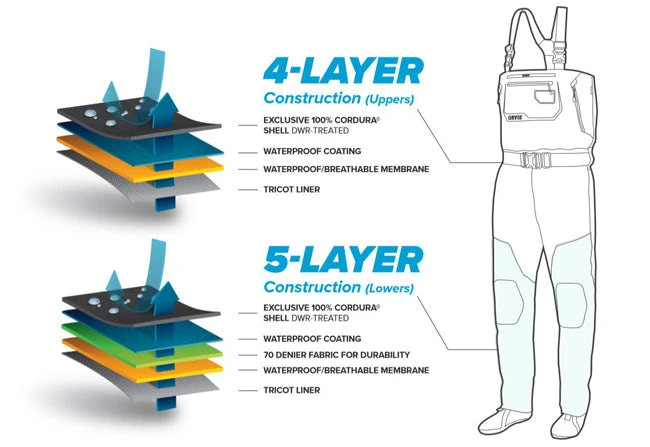 4-LAYER
Construction (Uppers)

EXCLUSIVE 100% CORDURA® SHELL DWR-TREATED

WATERPROOF COATING

WATERPROOF/BREATHABLE MEMBRANE

TRICOT LINER

5-LAYER
Construction (Lowers)

EXCLUSIVE 100% CORDURA® SHELL DWR-TREATED

WATERPROOF COATING

70 DENIER FABRIC FOR DURABILITY

WATERPROOF/BREATHABLE MEMBRANE

TRICOT LINER

ORVIS